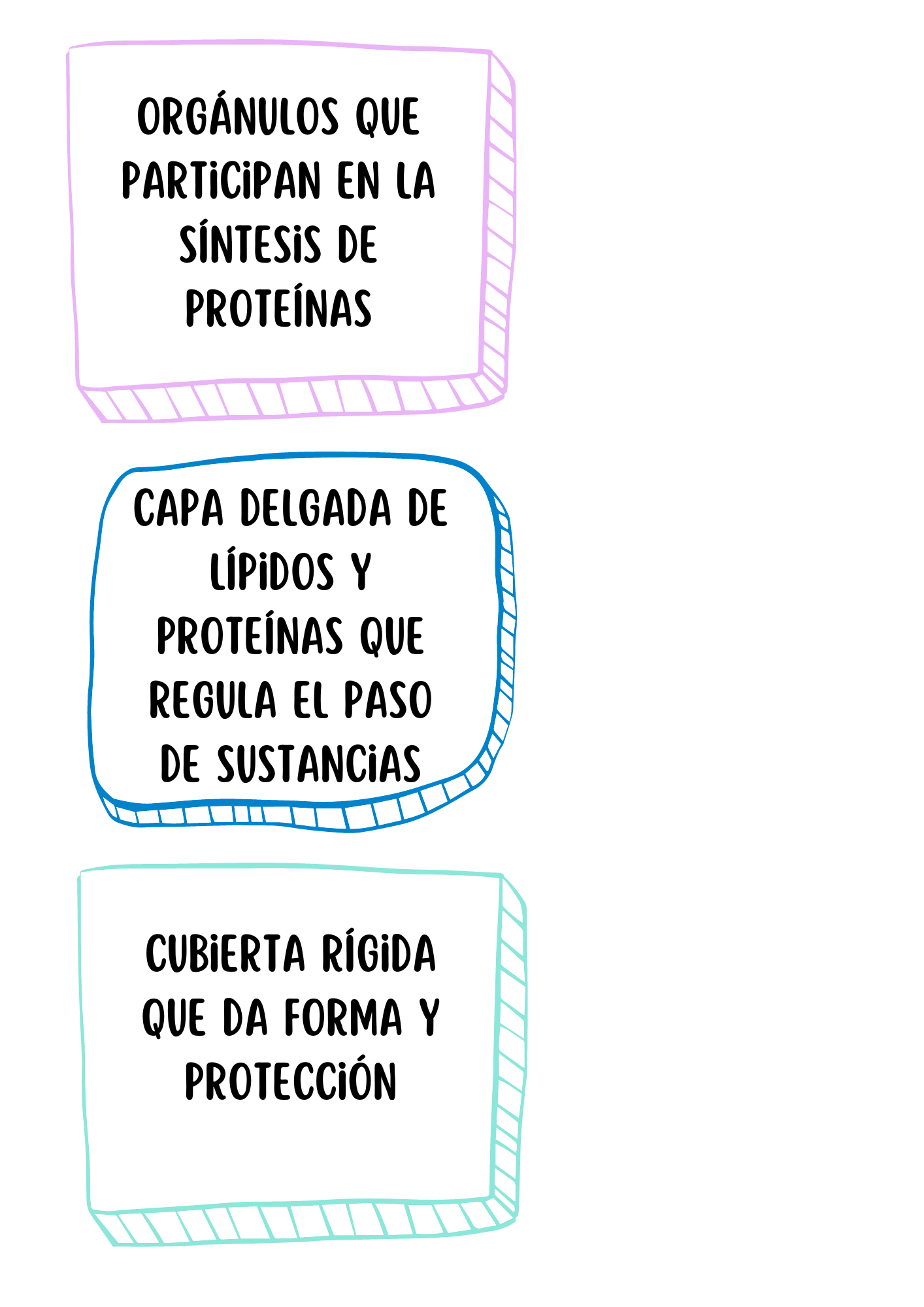 ORGÁNULOS QUE PARTICIPAN EN LA SÍNTESIS DE PROTEÍNAS

CAPA DELGADA DE LÍPIDOS Y PROTEÍNAS QUE REGULA EL PASO DE SUSTANCIAS

CUBIERTA RÍGIDA QUE DA FORMA Y PROTECCIÓN